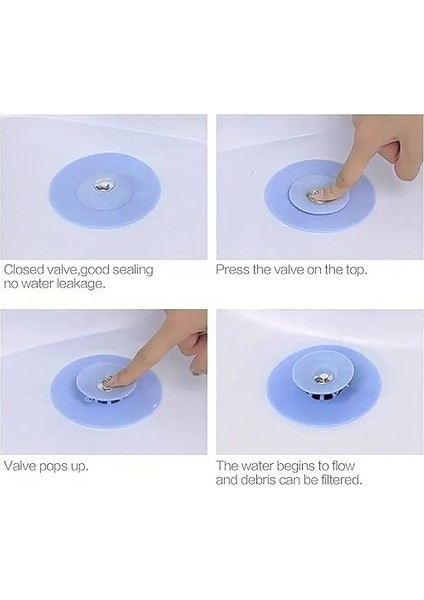 Closed valve,good sealing no water leakage.

Press the valve on the top.

Valve pops up.

The water begins to flow and debris can be filtered.