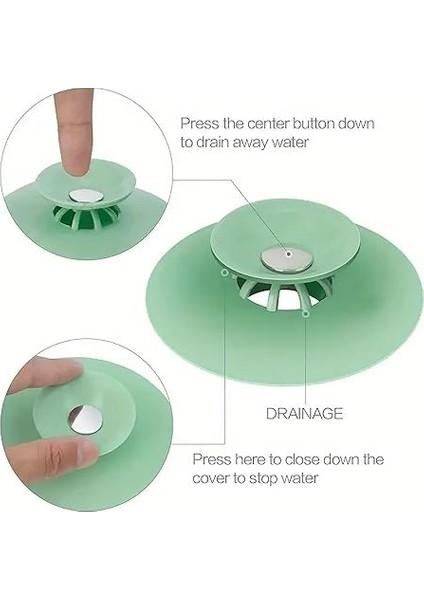 Press the center button down to drain away water

DRAINAGE

Press here to close down the cover to stop water