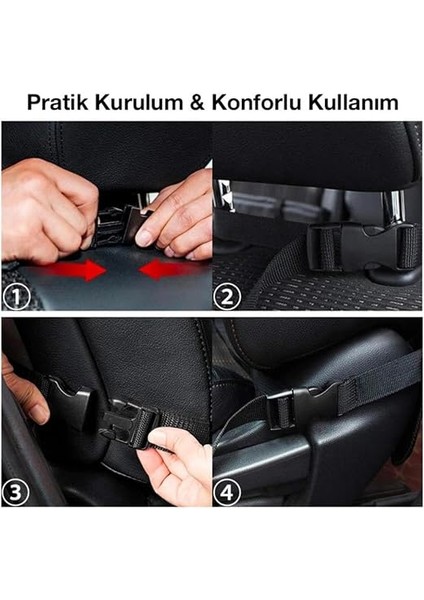 Pratik Kurulum & Konforlu Kullanım

1

2

3

4