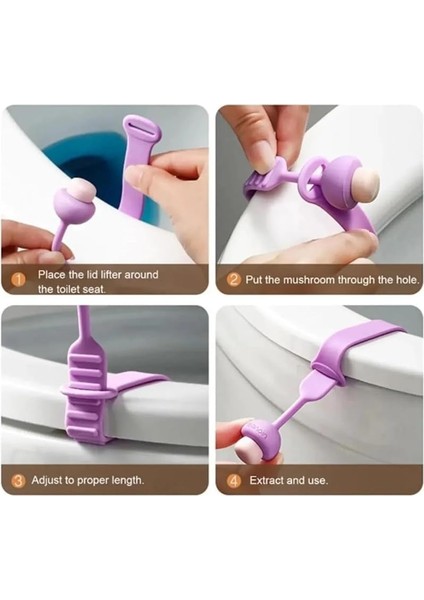 1 Place the lid lifter around the toilet seat.

2 Put the mushroom through the hole.

3 Adjust to proper length.

4 Extract and use.