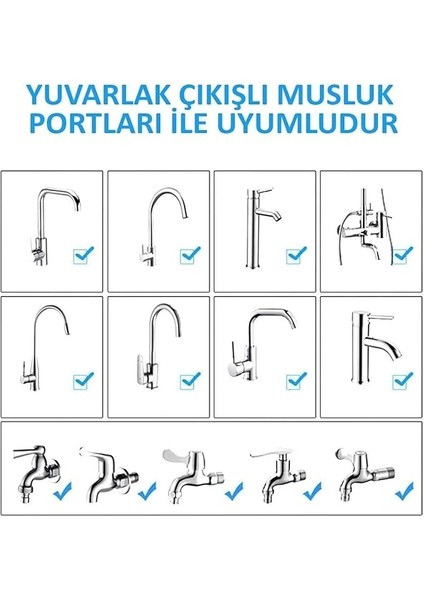 YUVARLAK ÇIKIŞLI MUSLUK PORTLARI İLE UYUMLUDUR