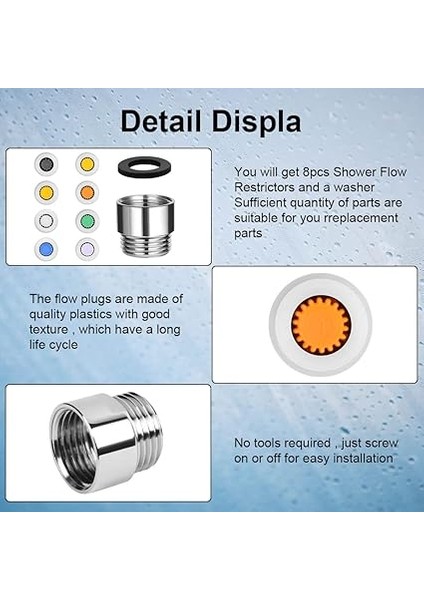 Detail Displa

You will get 8pcs Shower Flow Restrictors and a washer Sufficient quantity of parts are suitable for you rreplacement parts

The flow plugs are made of quality plastics with good texture , which have a long life cycle

No tools required , just screw on or off for easy installation