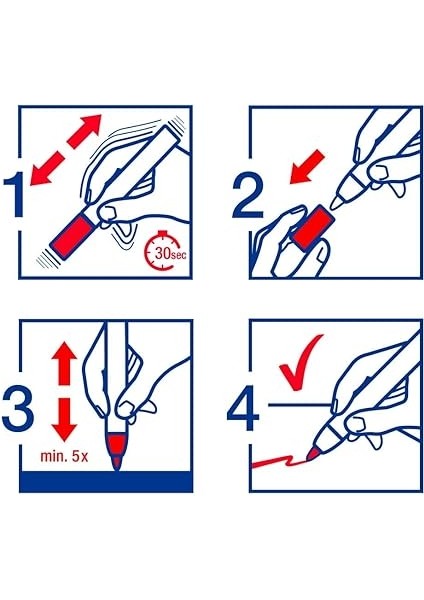 1

30sec

2

3

min. 5x

4