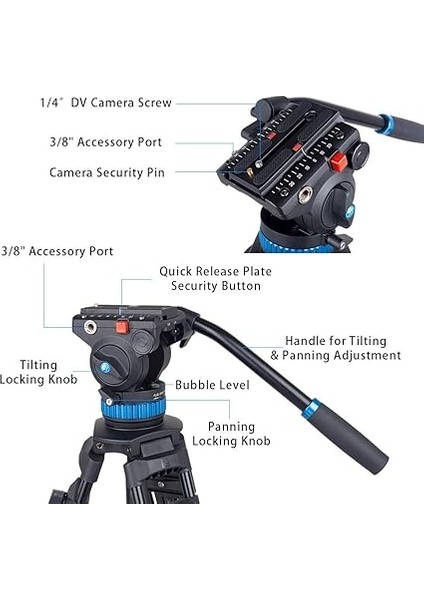 1/4" DV Camera Screw

3/8" Accessory Port

Camera Security Pin

3/8" Accessory Port

Quick Release Plate Security Button

Handle for Tilting & Panning Adjustment

Tilting Locking Knob

Bubble Level

Panning Locking Knob