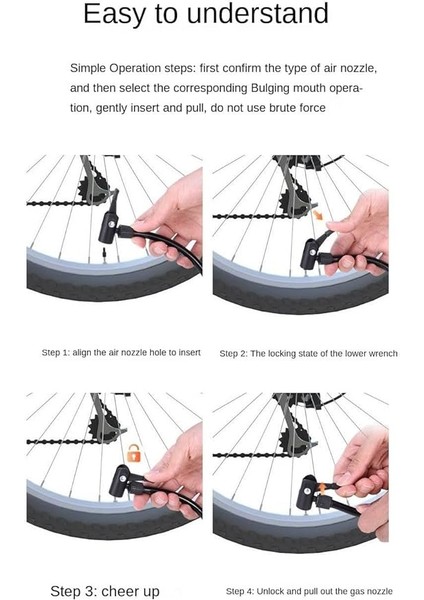 Easy to understand

Simple Operation steps: first confirm the type of air nozzle, and then select the corresponding Bulging mouth operation, gently insert and pull, do not use brute force

Step 1: align the air nozzle hole to insert

Step 2: The locking state of the lower wrench

Step 3: cheer up

Step 4: Unlock and pull out the gas nozzle