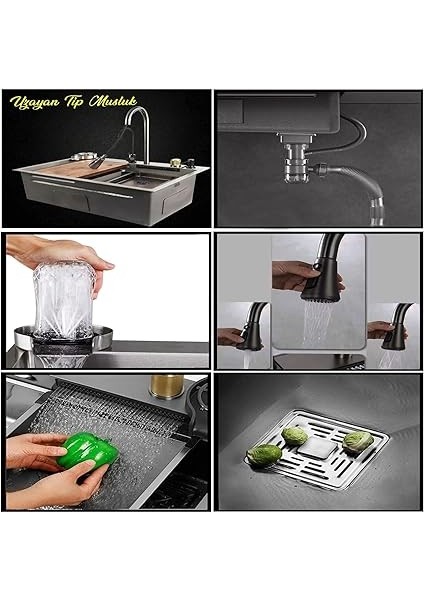 Uzayan Tip Musluk