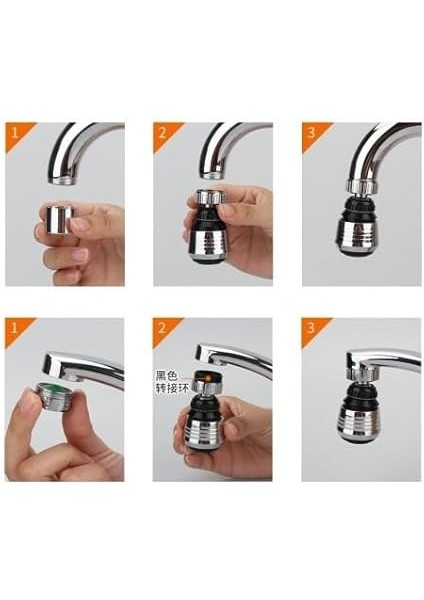 1

2

3

1

2

黑色
转接环

3