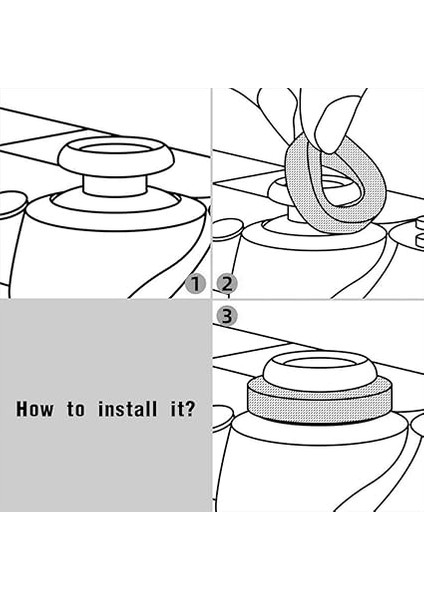 1
2
3
How to install it?