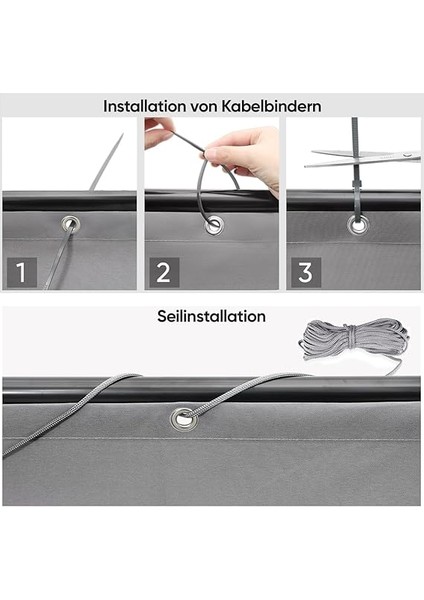 Installation von Kabelbindern

1

2

3

Seilinstallation