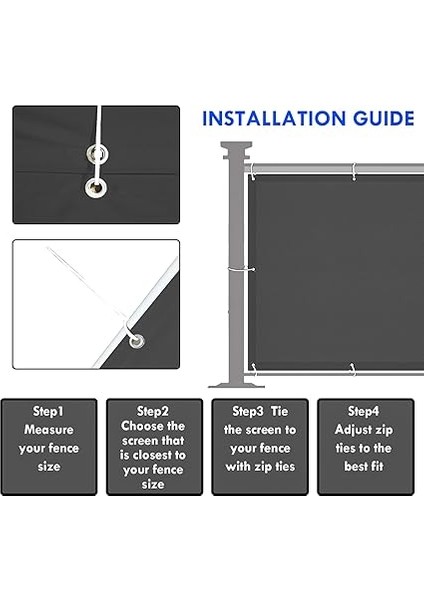 INSTALLATION GUIDE

Step1 Measure your fence size

Step2 Choose the screen that is closest to your fence size

Step3 Tie the screen to your fence with zip ties

Step4 Adjust zip ties to the best fit