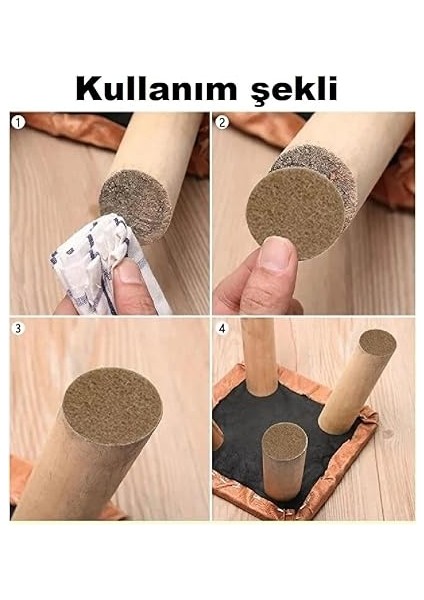 Kullanım şekli

1

2

3

4