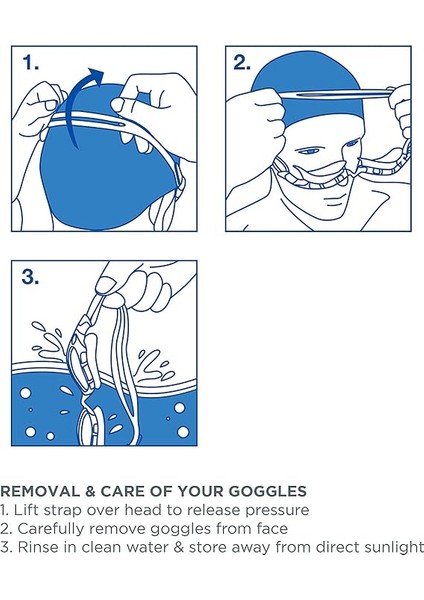 1.

2.

3.

REMOVAL & CARE OF YOUR GOGGLES
1. Lift strap over head to release pressure
2. Carefully remove goggles from face
3. Rinse in clean water & store away from direct sunlight