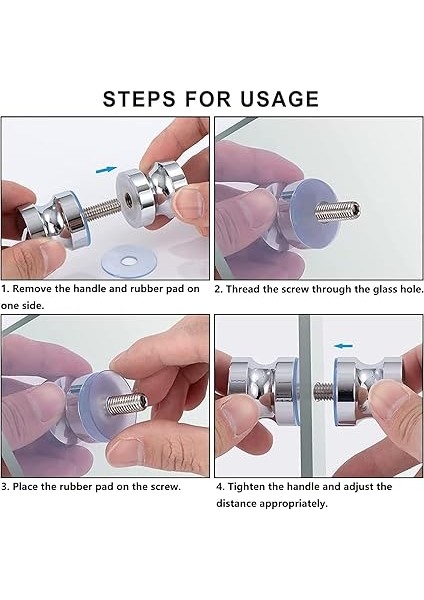 STEPS FOR USAGE

1. Remove the handle and rubber pad on one side.

2. Thread the screw through the glass hole.

3. Place the rubber pad on the screw.

4. Tighten the handle and adjust the distance appropriately.