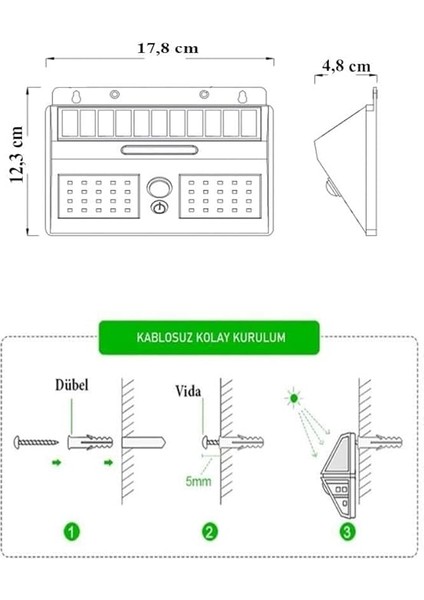 17,8 cm

4,8 cm

12,3 cm

KABLOSUZ KOLAY KURULUM

Dübel

Vida

5mm

1

2

3