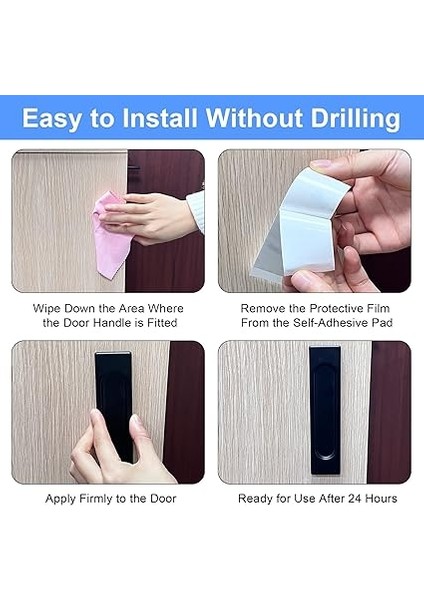 Easy to Install Without Drilling

Wipe Down the Area Where the Door Handle is Fitted

Remove the Protective Film From the Self-Adhesive Pad

Apply Firmly to the Door

Ready for Use After 24 Hours