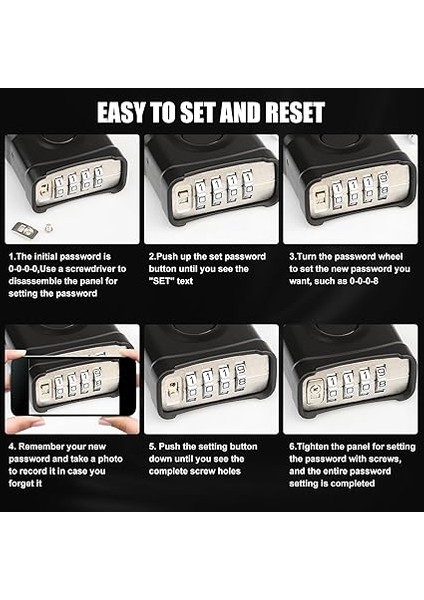 EASY TO SET AND RESET

1.The initial password is 0-0-0-0,Use a screwdriver to disassemble the panel for setting the password

2.Push up the set password button until you see the "SET" text

3.Turn the password wheel to set the new password you want, such as 0-0-0-8

4. Remember your new password and take a photo to record it in case you forget it

5. Push the setting button down until you see the complete screw holes

6.Tighten the panel for setting the password with screws, and the entire password setting is completed