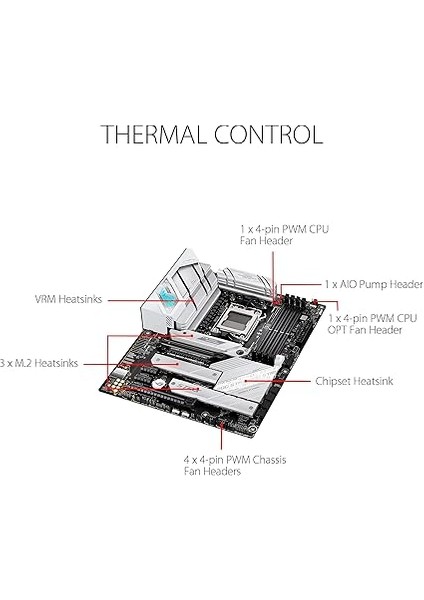 THERMAL CONTROL

1 x 4-pin PWM CPU Fan Header

1 x AIO Pump Header

VRM Heatsinks

1 x 4-pin PWM CPU OPT Fan Header

3 x M.2 Heatsinks

Chipset Heatsink

4 x 4-pin PWM Chassis Fan Headers