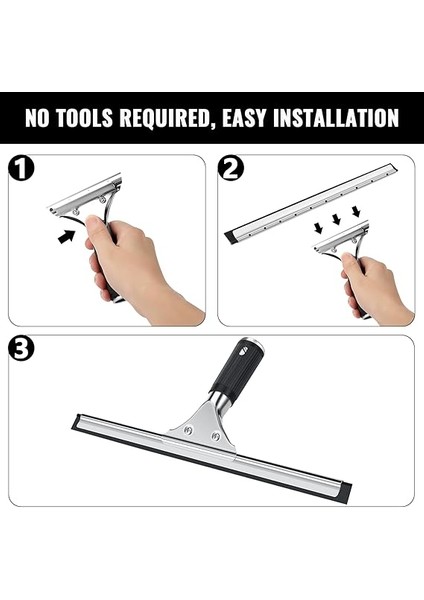 NO TOOLS REQUIRED, EASY INSTALLATION

1

2

3