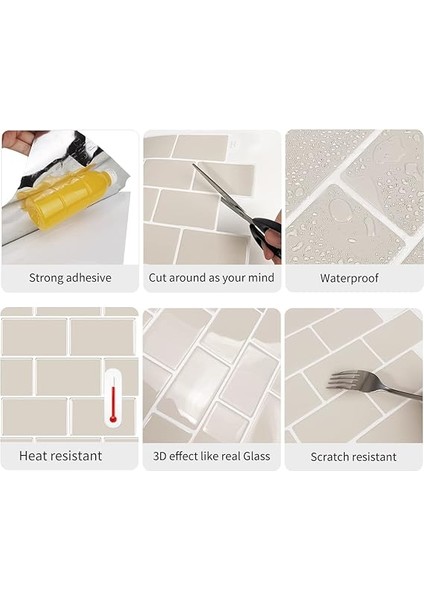 Strong adhesive

Cut around as your mind

Waterproof

Heat resistant

3D effect like real Glass

Scratch resistant