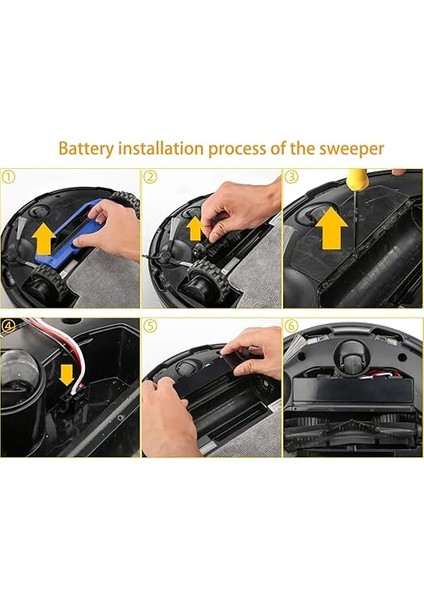 Battery installation process of the sweeper

①

②

③

④

⑤

⑥