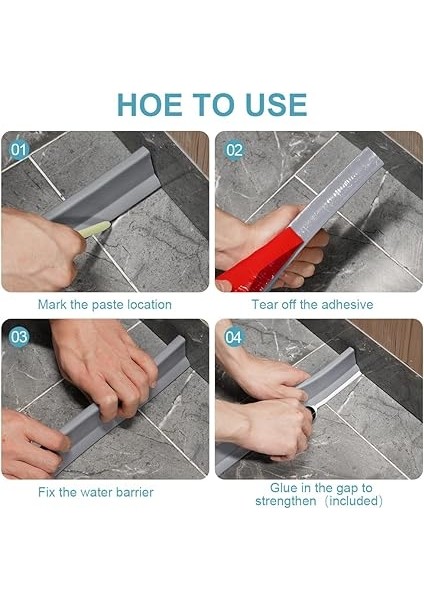 HOE TO USE

01

Mark the paste location

02

Tear off the adhesive

03

Fix the water barrier

04

Glue in the gap to strengthen (included)