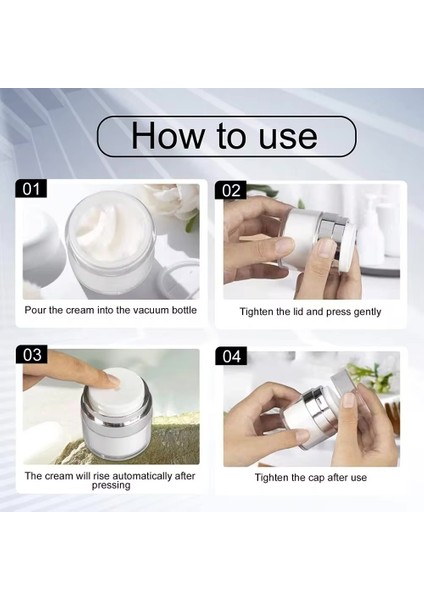 How to use

01

Pour the cream into the vacuum bottle

02

Tighten the lid and press gently

03

The cream will rise automatically after pressing

04

Tighten the cap after use