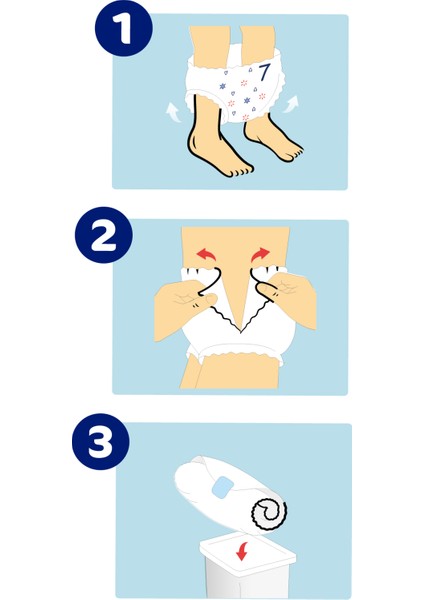 1

7

2

3