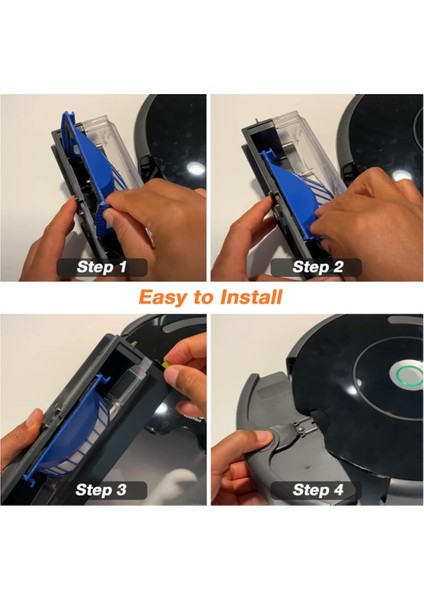 Step 1

Step 2

Easy to Install

Step 3

Step 4