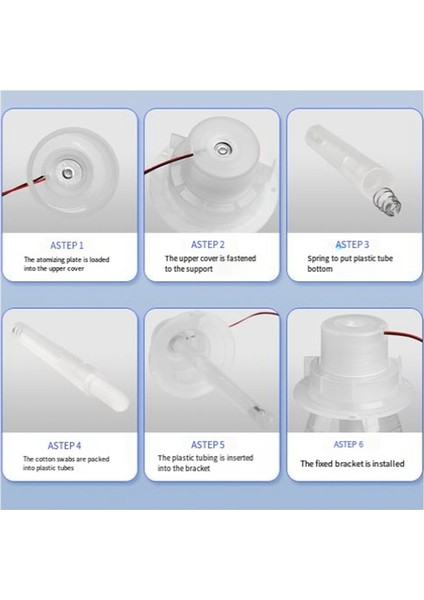 ASTEP 1
The atomizing plate is loaded into the upper cover

ASTEP 2
The upper cover is fastened to the support

ASTEP 3
Spring to put plastic tube bottom

ASTEP 4
The cotton swabs are packed into plastic tubes

ASTEP 5
The plastic tubing is inserted into the bracket

ASTEP 6
The fixed bracket is installed