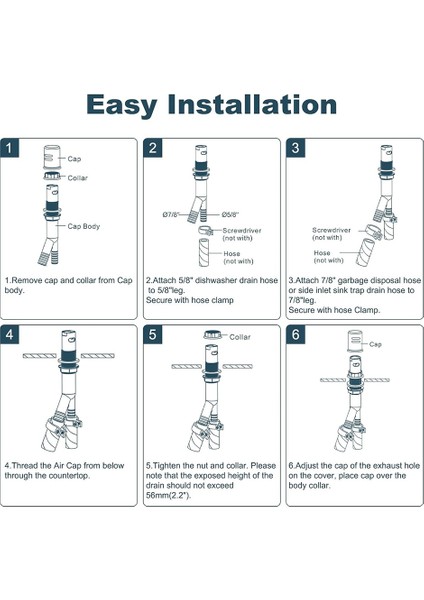 Easy Installation

1

Cap

Collar

Cap Body

1.Remove cap and collar from Cap body.

2

Ø7/8"

Ø5/8"

Screwdriver (not with)

Hose (not with)

2.Attach 5/8" dishwasher drain hose to 5/8"leg. Secure with hose clamp

3

Screwdriver (not with)

Hose (not with)

3.Attach 7/8" garbage disposal hose or side inlet sink trap drain hose to 7/8"leg. Secure with hose Clamp.

4

4.Thread the Air Cap from below through the countertop.

5

Collar

5.Tighten the nut and collar. Please note that the exposed height of the drain should not exceed 56mm(2.2").

6

Cap

6.Adjust the cap of the exhaust hole on the cover, place cap over the body collar.