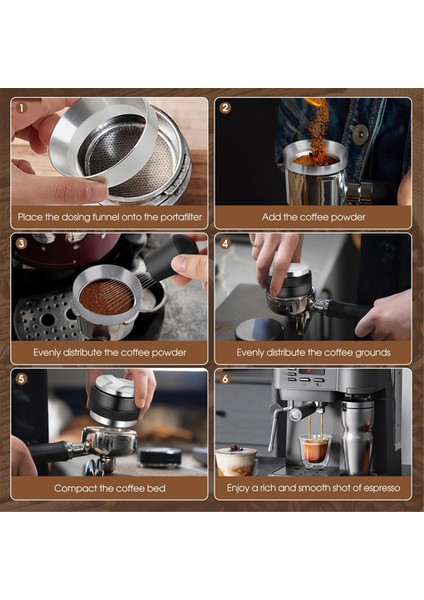 1
Place the dosing funnel onto the portafilter

2
Add the coffee powder

3
Evenly distribute the coffee powder

4
Evenly distribute the coffee grounds

5
Compact the coffee bed

6
Enjoy a rich and smooth shot of espresso