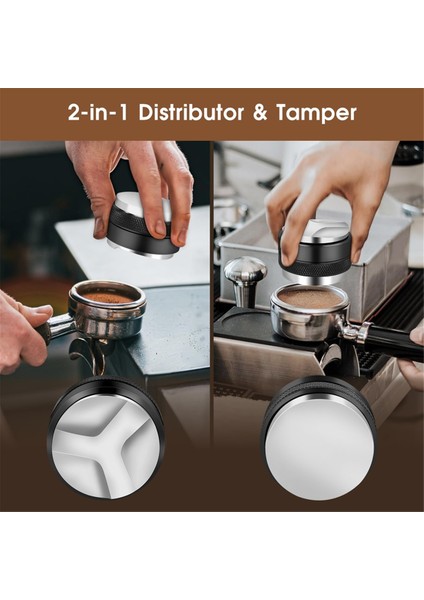 2-in-1 Distributor & Tamper