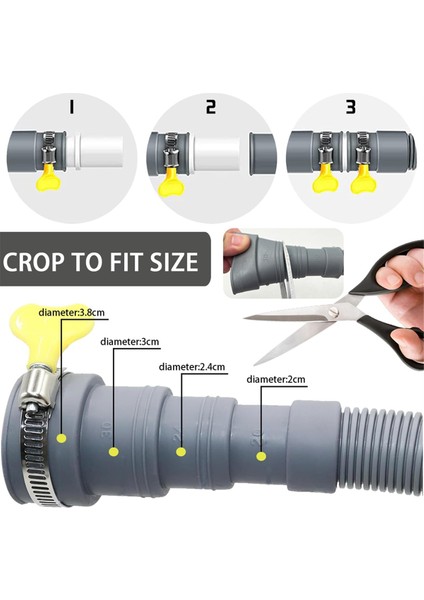 1

2

3

CROP TO FIT SIZE

diameter:3.8cm

diameter:3cm

diameter:2.4cm

diameter:2cm

30

24

20