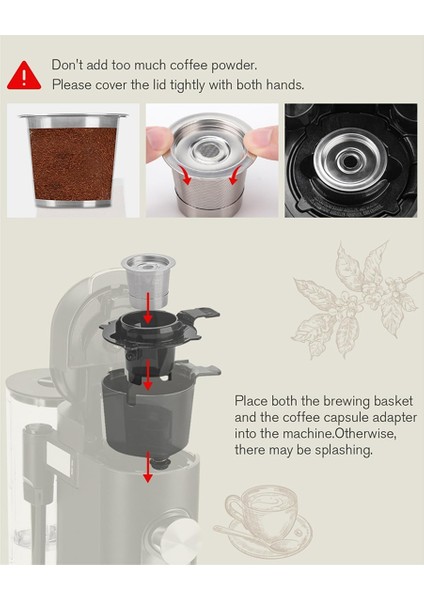 Don't add too much coffee powder.
Please cover the lid tightly with both hands.

Place both the brewing basket and the coffee capsule adapter into the machine.Otherwise, there may be splashing.