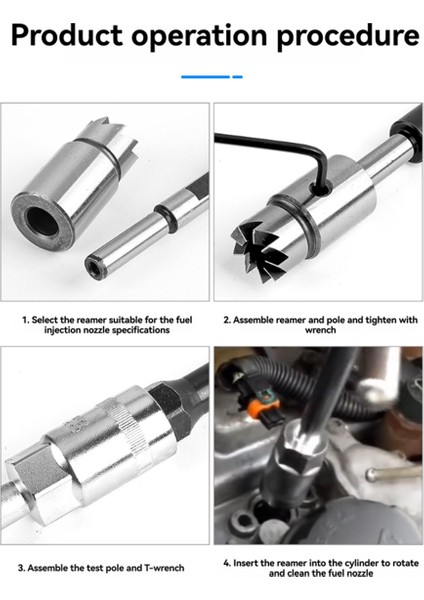 Product operation procedure

1. Select the reamer suitable for the fuel injection nozzle specifications

2. Assemble reamer and pole and tighten with wrench

3. Assemble the test pole and T-wrench

4. Insert the reamer into the cylinder to rotate and clean the fuel nozzle