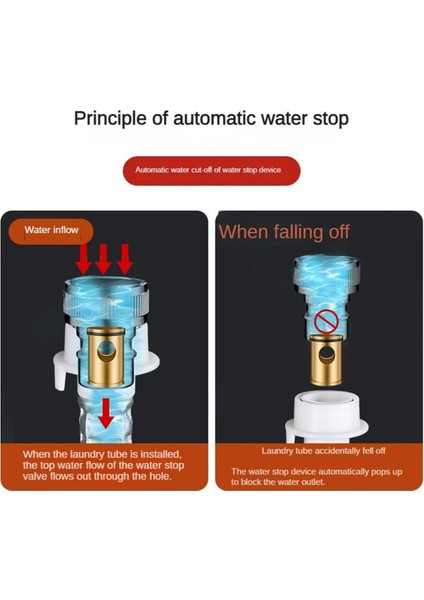 Principle of automatic water stop

Automatic water cut-off of water stop device

Water inflow

When the laundry tube is installed, the top water flow of the water stop valve flows out through the hole.

When falling off

Laundry tube accidentally fell off

The water stop device automatically pops up to block the water outlet.