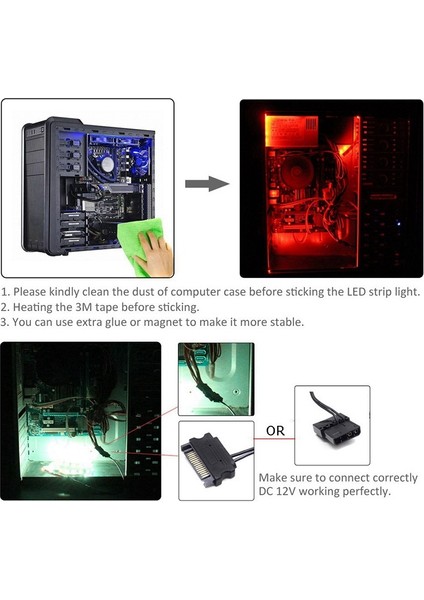 1. Please kindly clean the dust of computer case before sticking the LED strip light.
2. Heating the 3M tape before sticking.
3. You can use extra glue or magnet to make it more stable.

OR

Make sure to connect correctly DC 12V working perfectly.