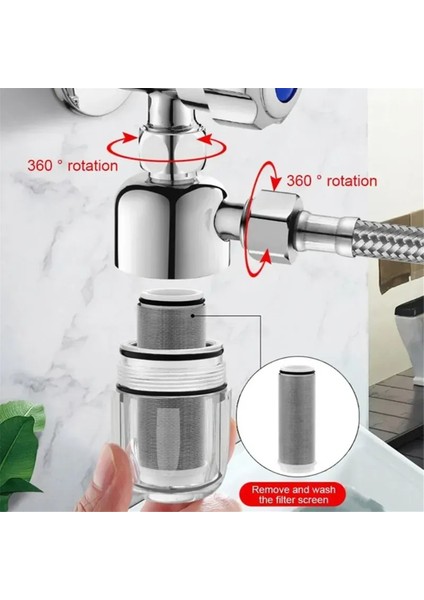 360 ° rotation

360 ° rotation

Remove and wash the filter screen