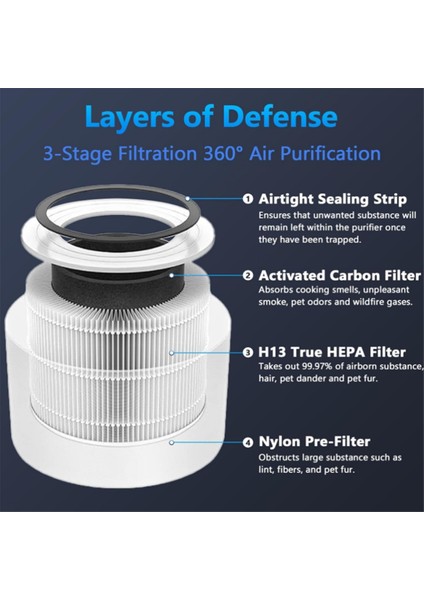 Layers of Defense

3-Stage Filtration 360° Air Purification

❶ Airtight Sealing Strip
Ensures that unwanted substance will remain left within the purifier once they have been trapped.

❷ Activated Carbon Filter
Absorbs cooking smells, unpleasant smoke, pet odors and wildfire gases.

❸ H13 True HEPA Filter
Takes out 99.97% of airborn substance, hair, pet dander and pet fur.

❹ Nylon Pre-Filter
Obstructs large substance such as lint, fibers, and pet fur.