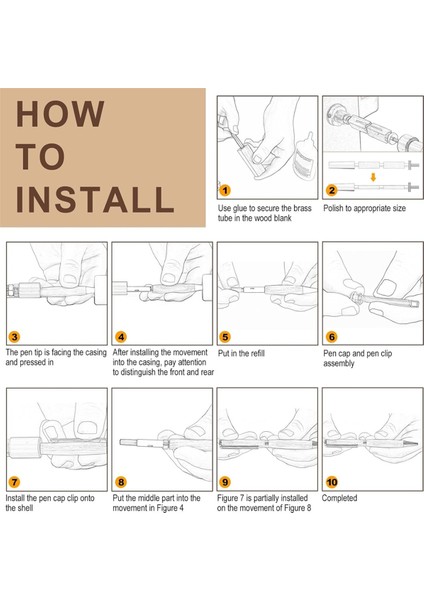 HOW TO INSTALL

1
Use glue to secure the brass tube in the wood blank

2
Polish to appropriate size

3
The pen tip is facing the casing and pressed in

4
After installing the movement into the casing, pay attention to distinguish the front and rear

5
Put in the refill

6
Pen cap and pen clip assembly

7
Install the pen cap clip onto the shell

8
Put the middle part into the movement in Figure 4

9
Figure 7 is partially installed on the movement of Figure 8

10
Completed