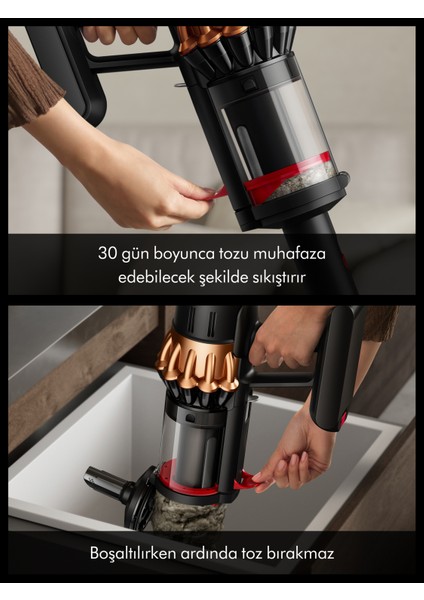 30 gün boyunca tozu muhafaza edebilecek şekilde sıkıştırır

Boşaltılırken ardında toz bırakmaz