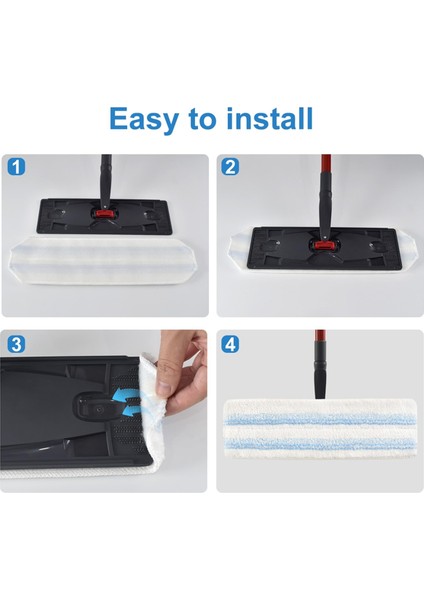 Easy to install

1

2

3

4