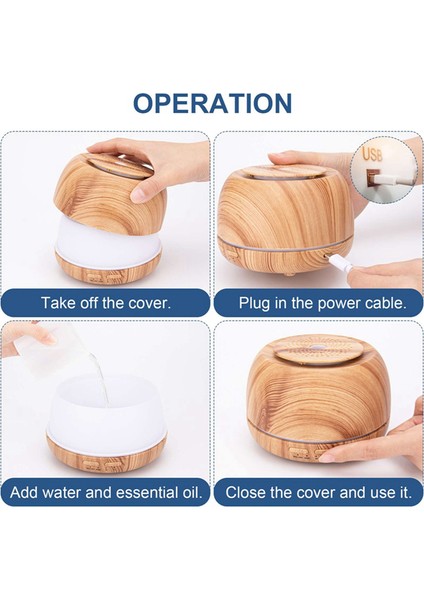 OPERATION

USB

Take off the cover.

Plug in the power cable.

Add water and essential oil.

Close the cover and use it.