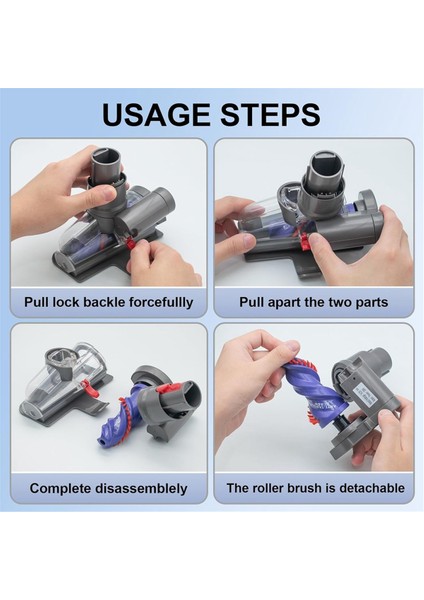 USAGE STEPS

Pull lock backle forcefullly

Pull apart the two parts

Complete disassemblely

The roller brush is detachable