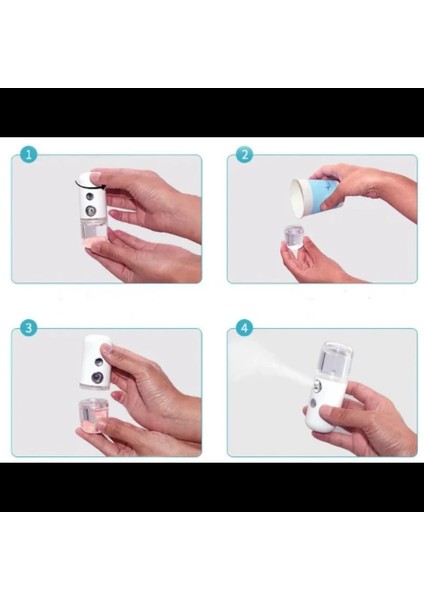 1

2

3

4