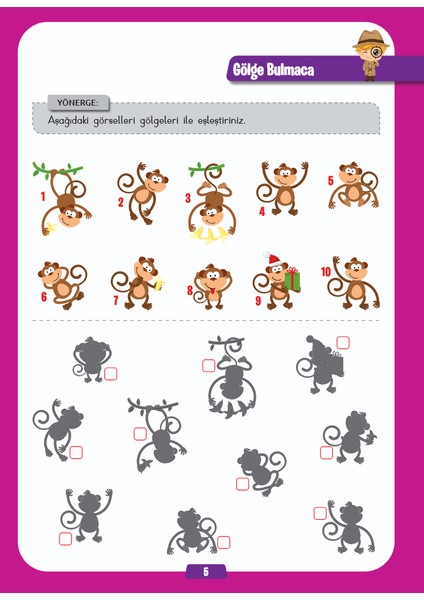 Gölge Bulmaca

YÖNERGE:
Aşağıdaki görselleri gölgeleri ile eşleştiriniz.

1
2
3
4
5
6
7
8
9
10

5