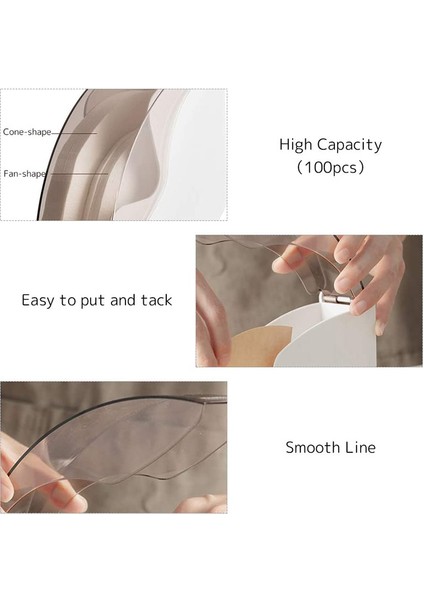 Cone-shape

Fan-shape

High Capacity
(100pcs)

Easy to put and tack

Smooth Line