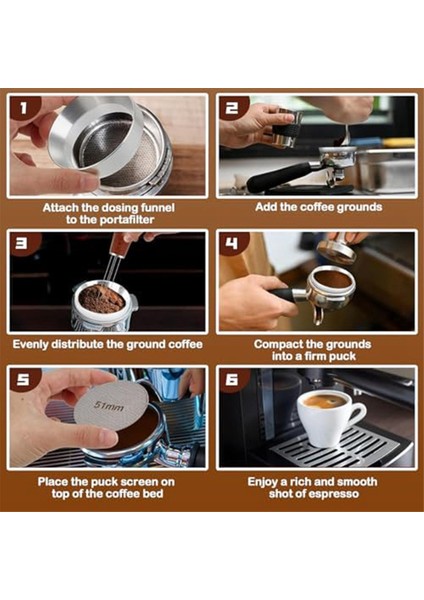 1

Attach the dosing funnel to the portafilter

2

Add the coffee grounds

3

Evenly distribute the ground coffee

4

Compact the grounds into a firm puck

5

51mm

Place the puck screen on top of the coffee bed

6

Enjoy a rich and smooth shot of espresso