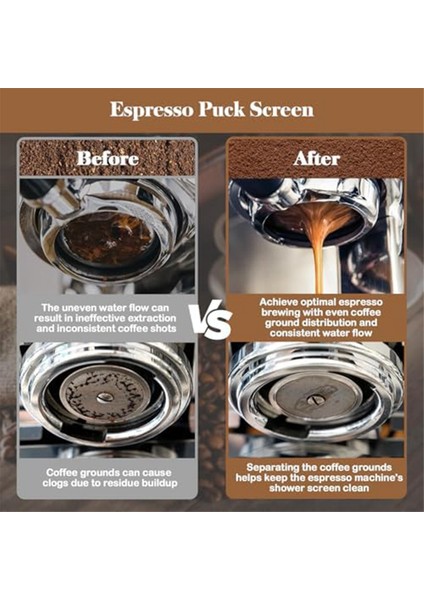 Espresso Puck Screen

Before

The uneven water flow can result in ineffective extraction and inconsistent coffee shots

Coffee grounds can cause clogs due to residue buildup

VS

After

Achieve optimal espresso brewing with even coffee ground distribution and consistent water flow

Separating the coffee grounds helps keep the espresso machine's shower screen clean