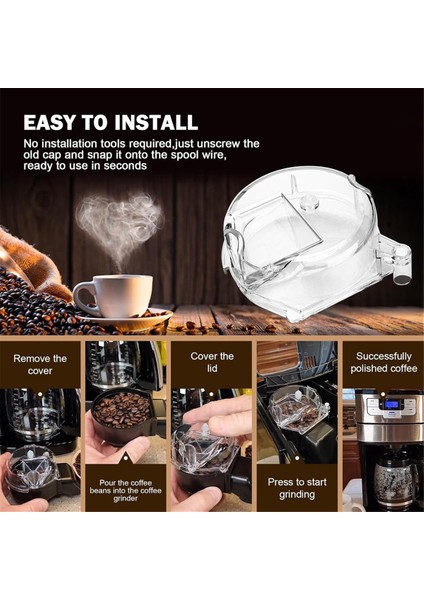 EASY TO INSTALL

No installation tools required,just unscrew the old cap and snap it onto the spool wire, ready to use in seconds

Remove the cover

Pour the coffee beans into the coffee grinder

Cover the lid

Press to start grinding

Successfully polished coffee